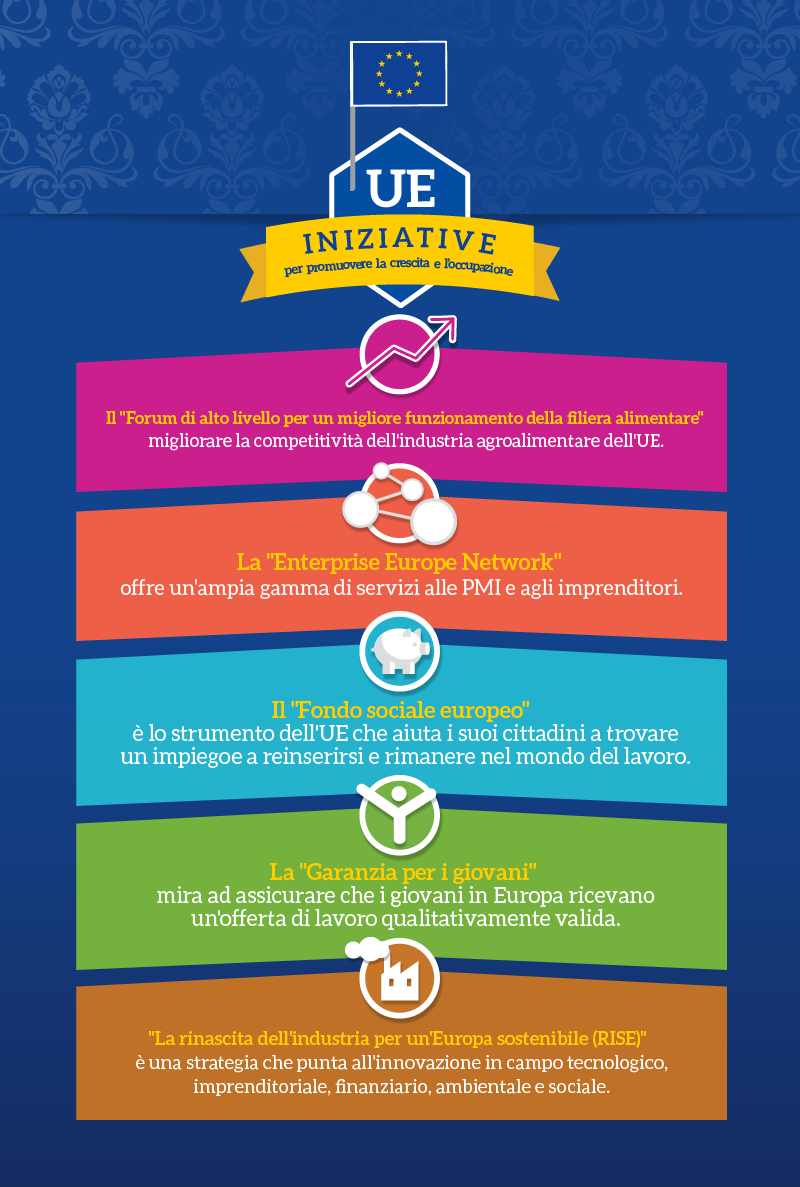 UE

INIZIATIVE

per promuovere la crescita e l'occupazione

Il "Forum di alto livello per un migliore funzionamento della filiera alimentare" migliorare la competitività dell'industria agroalimentare dell'UE.

La "Enterprise Europe Network" offre un'ampia gamma di servizi alle PMI e agli imprenditori.

Il "Fondo sociale europeo" è lo strumento dell'UE che aiuta i suoi cittadini a trovare un impiegoe a reinserirsi e rimanere nel mondo del lavoro.

La "Garanzia per i giovani" mira ad assicurare che i giovani in Europa ricevano un'offerta di lavoro qualitativamente valida.

"La rinascita dell'industria per un'Europa sostenibile (RISE)" è una strategia che punta all'innovazione in campo tecnologico, imprenditoriale, finanziario, ambientale e sociale.